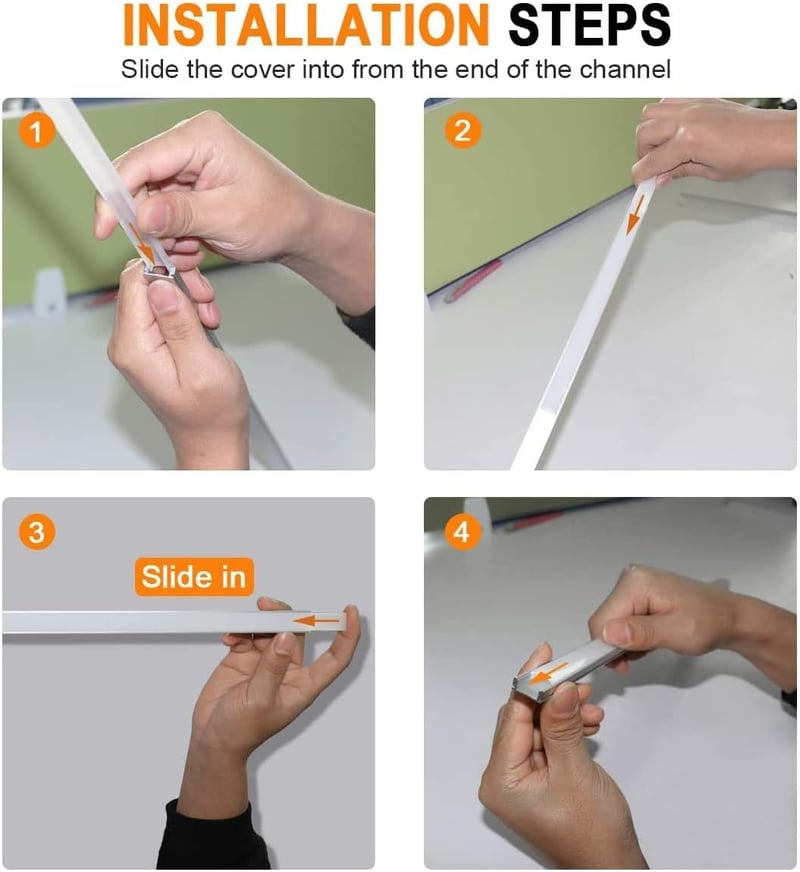 INSTALLATION STEPS

Slide the cover into from the end of the channel

1

2

3

Slide in

4