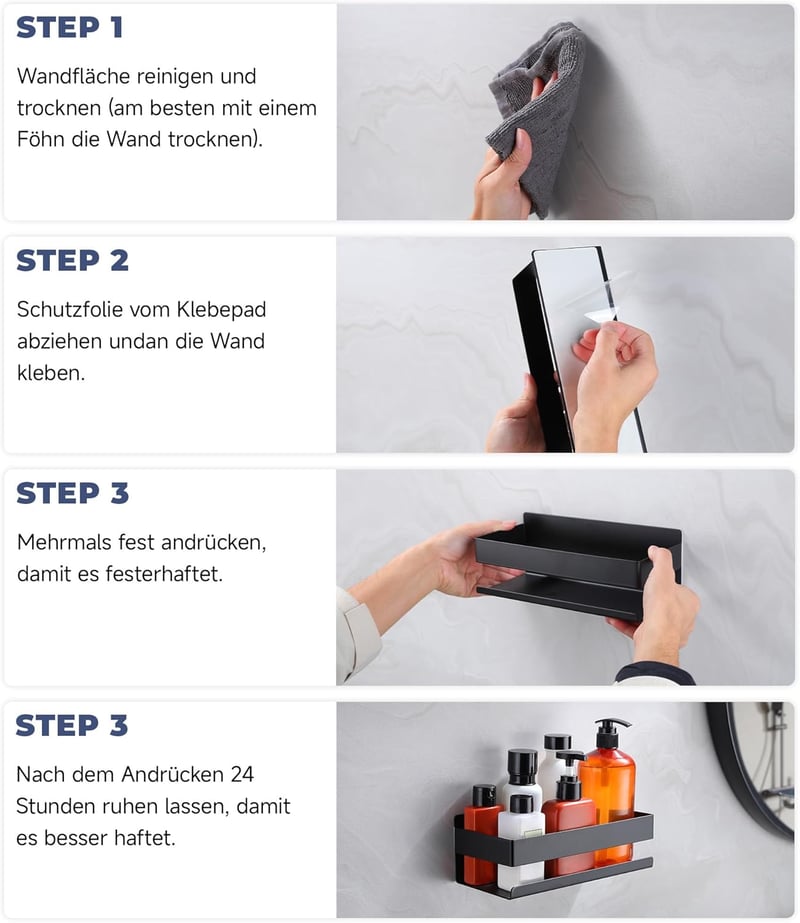 STEP 1

Wandfläche reinigen und trocknen (am besten mit einem Föhn die Wand trocknen).

STEP 2

Schutzfolie vom Klebepad abziehen undan die Wand kleben.

STEP 3

Mehrmals fest andrücken, damit es festerhaftet.

STEP 3

Nach dem Andrücken 24 Stunden ruhen lassen, damit es besser haftet.