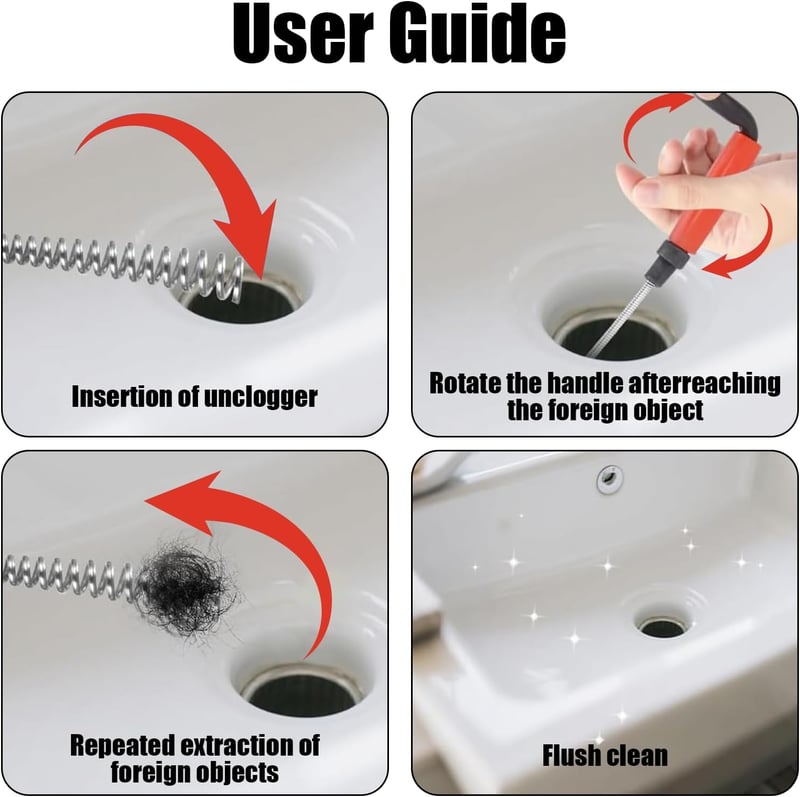 User Guide

Insertion of unclogger

Rotate the handle afterreaching the foreign object

Repeated extraction of foreign objects

Flush clean