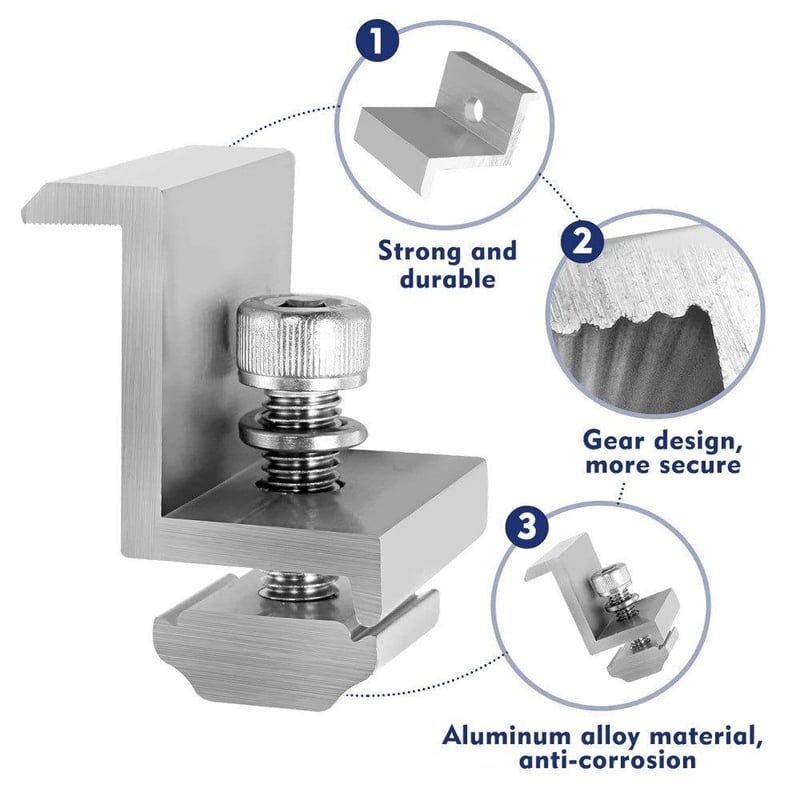 1

Strong and durable

2

Gear design, more secure

3

Aluminum alloy material, anti-corrosion