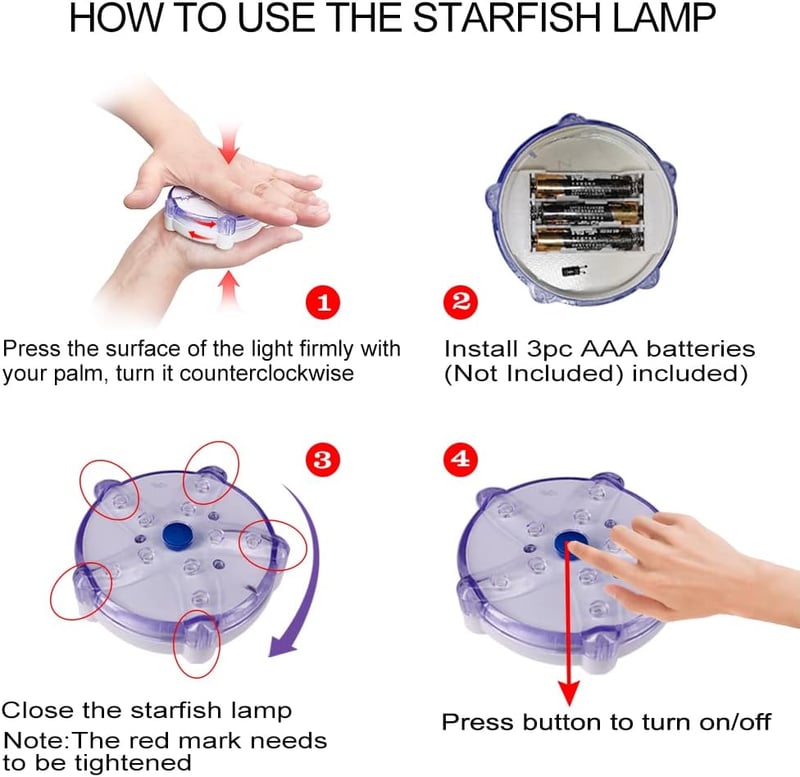 HOW TO USE THE STARFISH LAMP

1

Press the surface of the light firmly with your palm, turn it counterclockwise

2

Install 3pc AAA batteries (Not Included) included)

3

Close the starfish lamp
Note:The red mark needs to be tightened

4

Press button to turn on/off