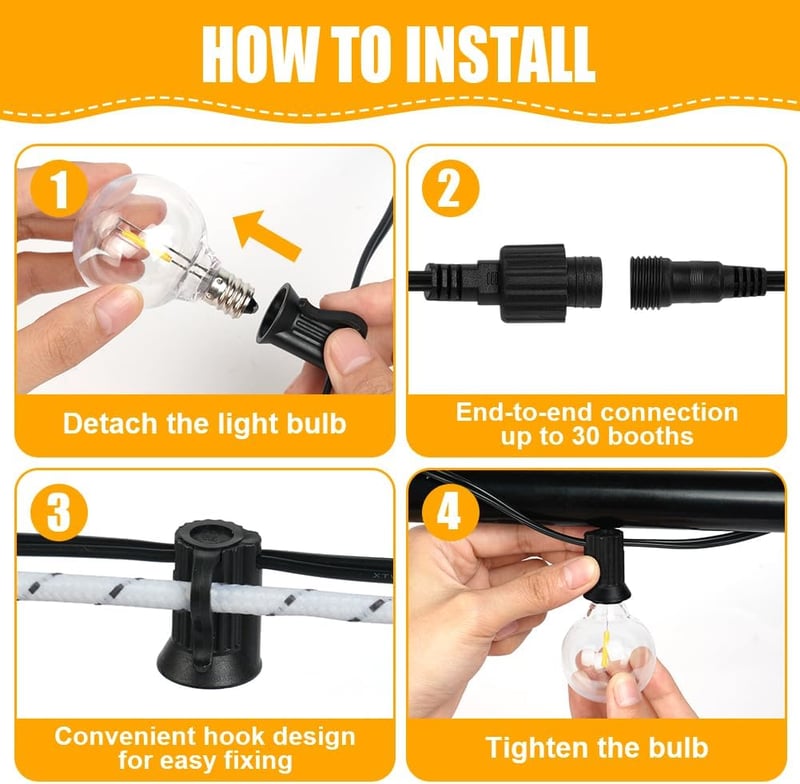 HOW TO INSTALL

1

Detach the light bulb

2

End-to-end connection up to 30 booths

3

Convenient hook design for easy fixing

4

Tighten the bulb