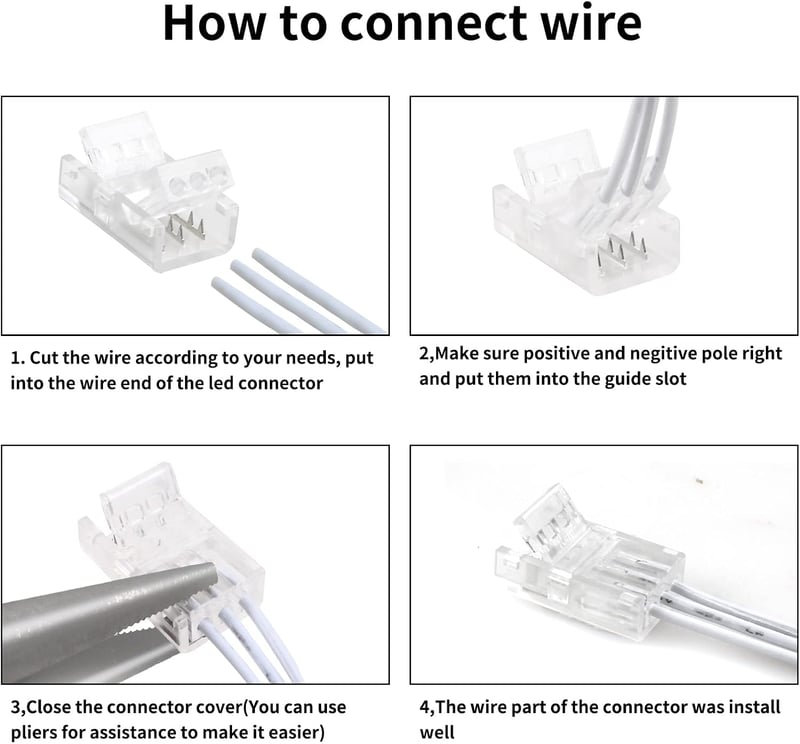 How to connect wire

1. Cut the wire according to your needs, put into the wire end of the led connector

2,Make sure positive and negitive pole right and put them into the guide slot

3,Close the connector cover(You can use pliers for assistance to make it easier)

4,The wire part of the connector was install well