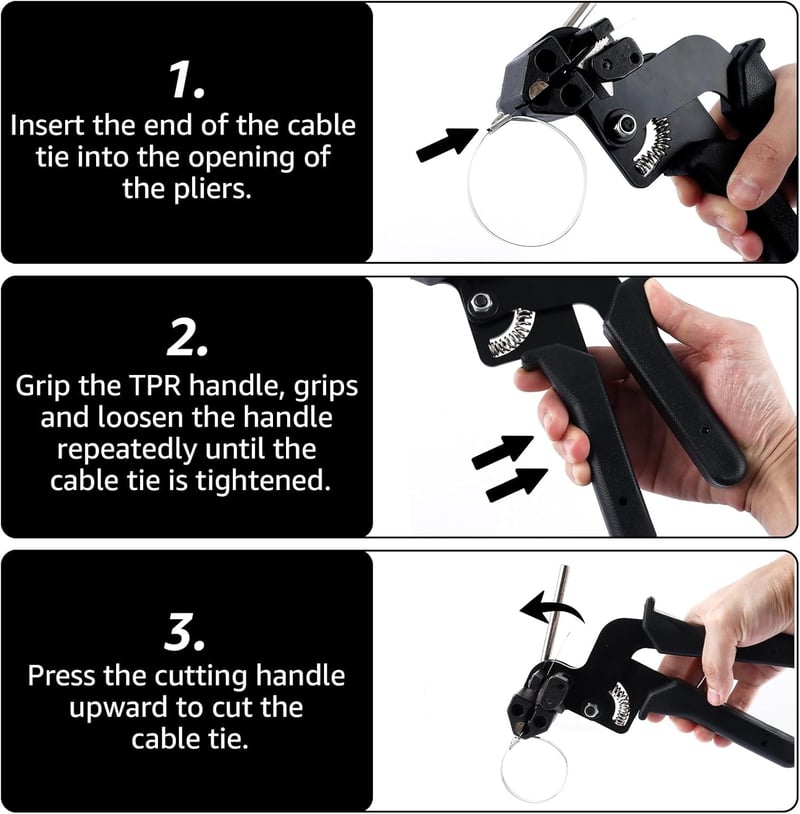 1.

Insert the end of the cable tie into the opening of the pliers.

2.

Grip the TPR handle, grips and loosen the handle repeatedly until the cable tie is tightened.

3.

Press the cutting handle upward to cut the cable tie.