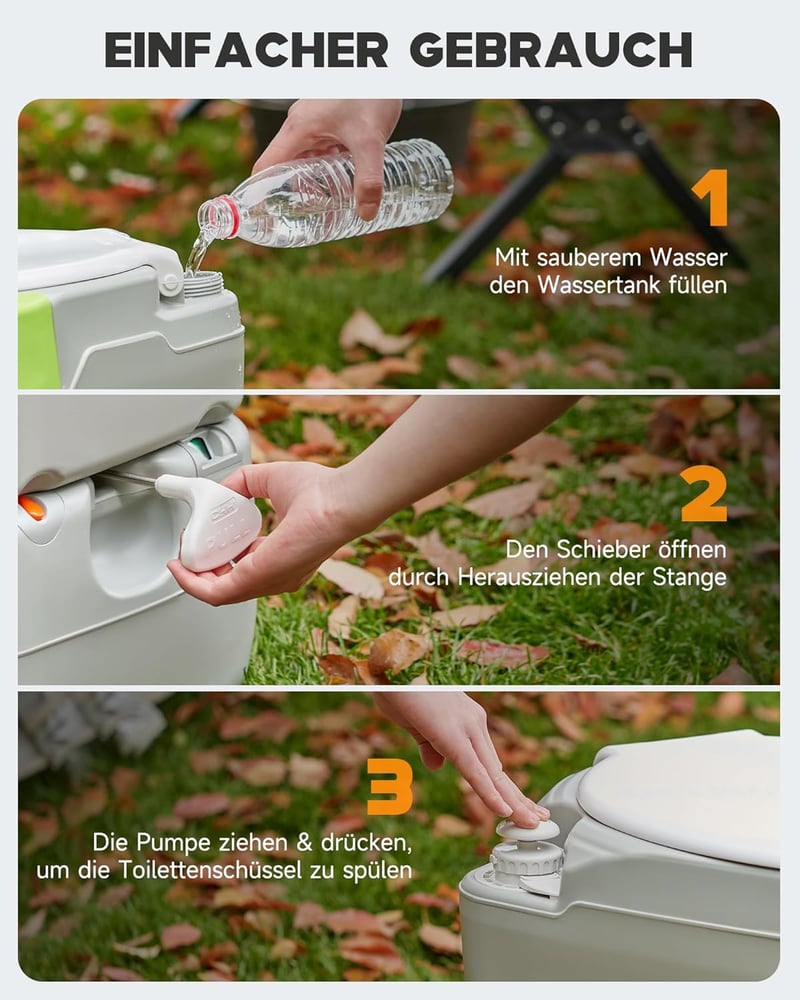 EINFACHER GEBRAUCH

1
Mit sauberem Wasser den Wassertank füllen

2
Den Schieber öffnen durch Herausziehen der Stange

3
Die Pumpe ziehen & drücken, um die Toilettenschüssel zu spülen