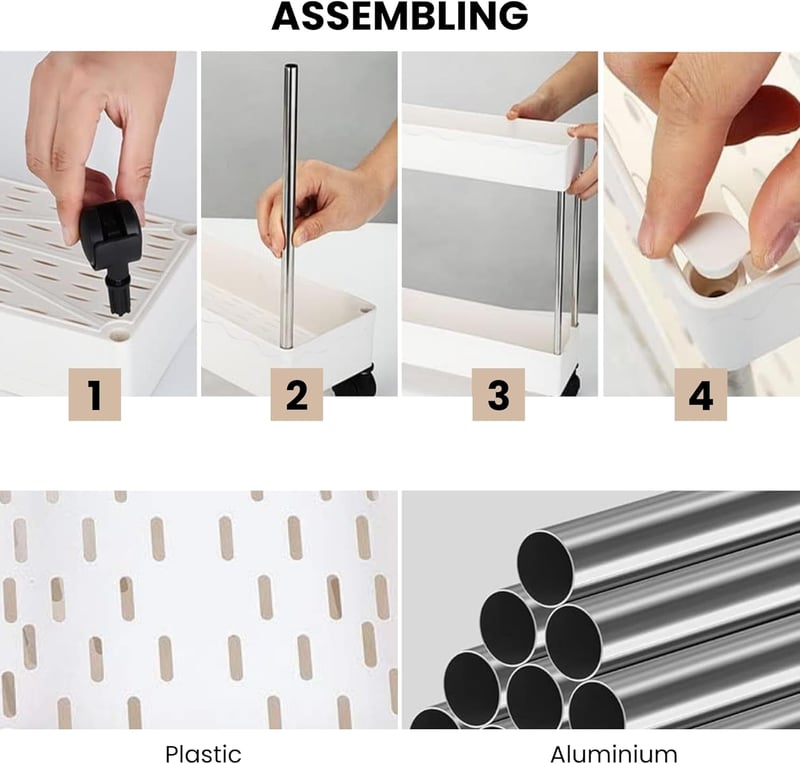 ASSEMBLING

1

2

3

4

Plastic

Aluminium