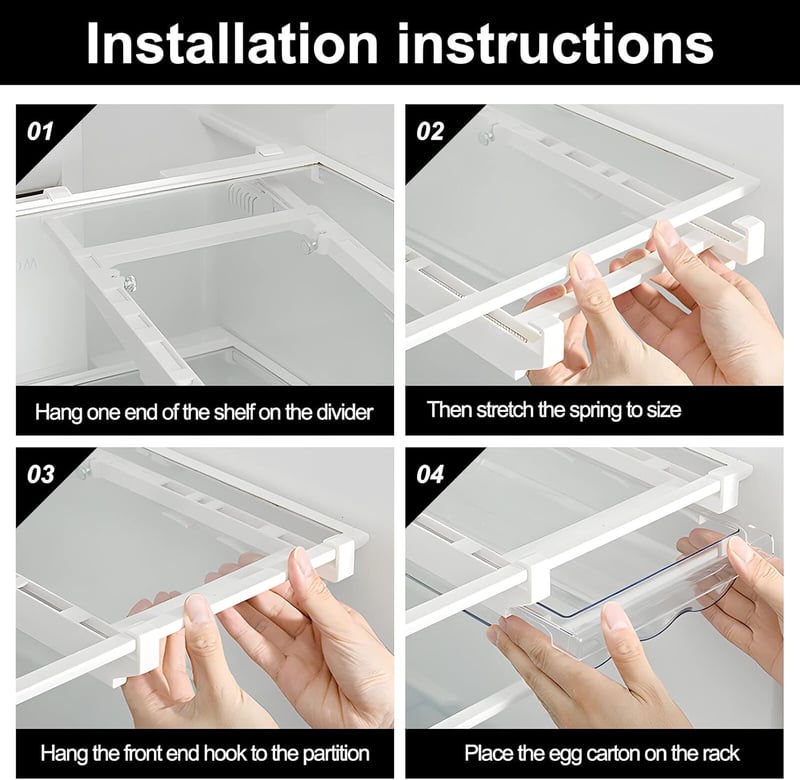 Installation instructions

01

Hang one end of the shelf on the divider

02

Then stretch the spring to size

03

Hang the front end hook to the partition

04

Place the egg carton on the rack