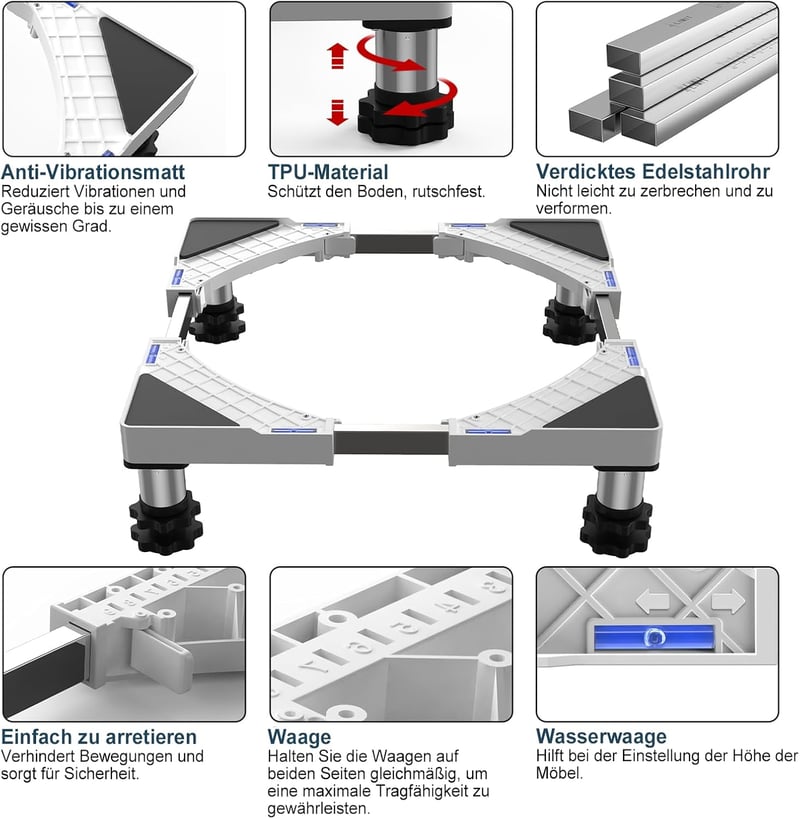 Anti-Vibrationsmatt
Reduziert Vibrationen und Geräusche bis zu einem gewissen Grad.

TPU-Material
Schützt den Boden, rutschfest.

Verdicktes Edelstahlrohr
Nicht leicht zu zerbrechen und zu verformen.

Einfach zu arretieren
Verhindert Bewegungen und sorgt für Sicherheit.

Waage
Halten Sie die Waagen auf beiden Seiten gleichmäßig, um eine maximale Tragfähigkeit zu gewährleisten.

Wasserwaage
Hilft bei der Einstellung der Höhe der Möbel.