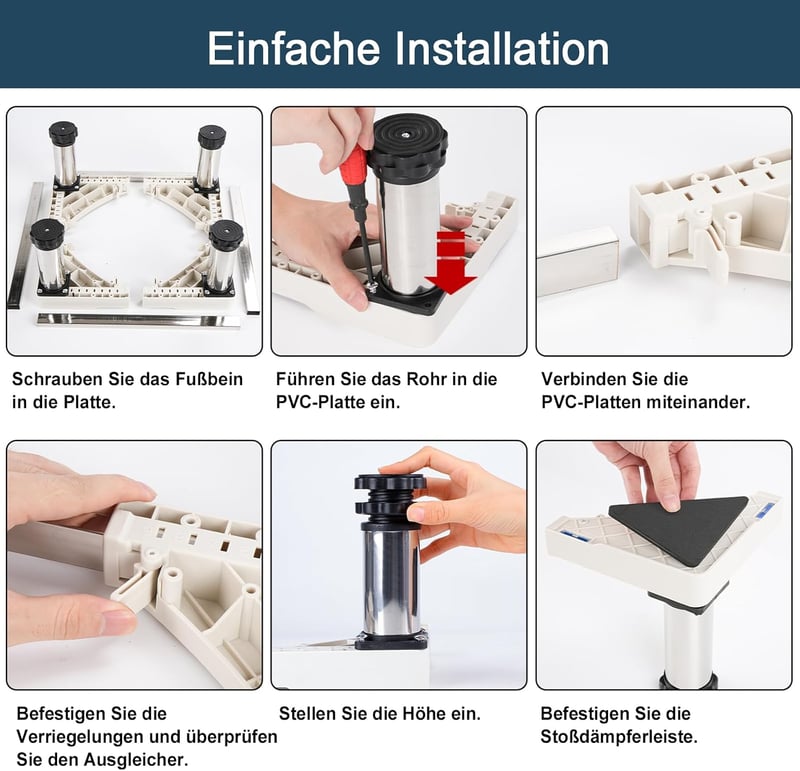 Einfache Installation

Schrauben Sie das Fußbein in die Platte.

Führen Sie das Rohr in die PVC-Platte ein.

Verbinden Sie die PVC-Platten miteinander.

Befestigen Sie die Verriegelungen und überprüfen Sie den Ausgleicher.

Stellen Sie die Höhe ein.

Befestigen Sie die Stoßdämpferleiste.