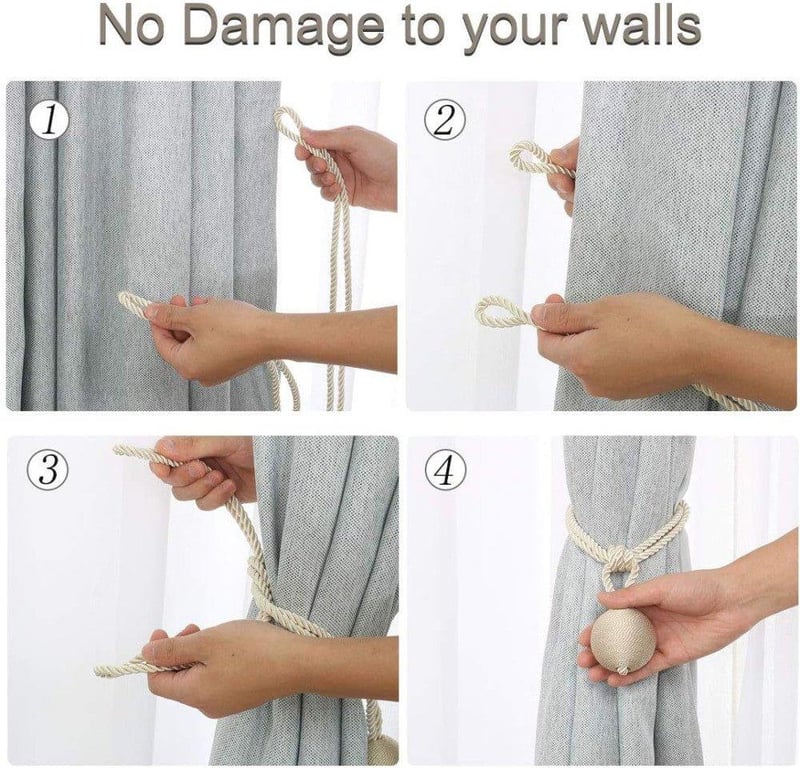 No Damage to your walls

①

②

③

④