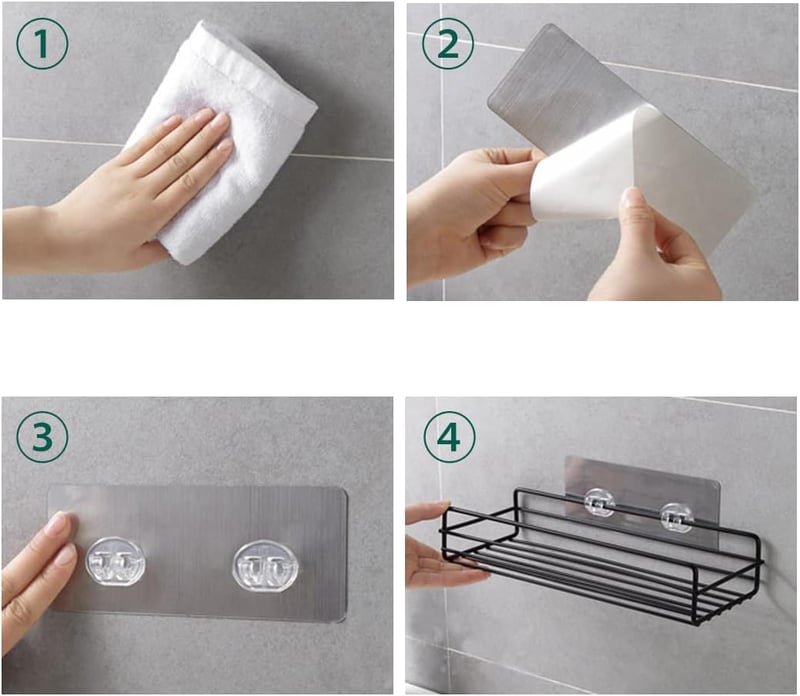 1

2

3

4