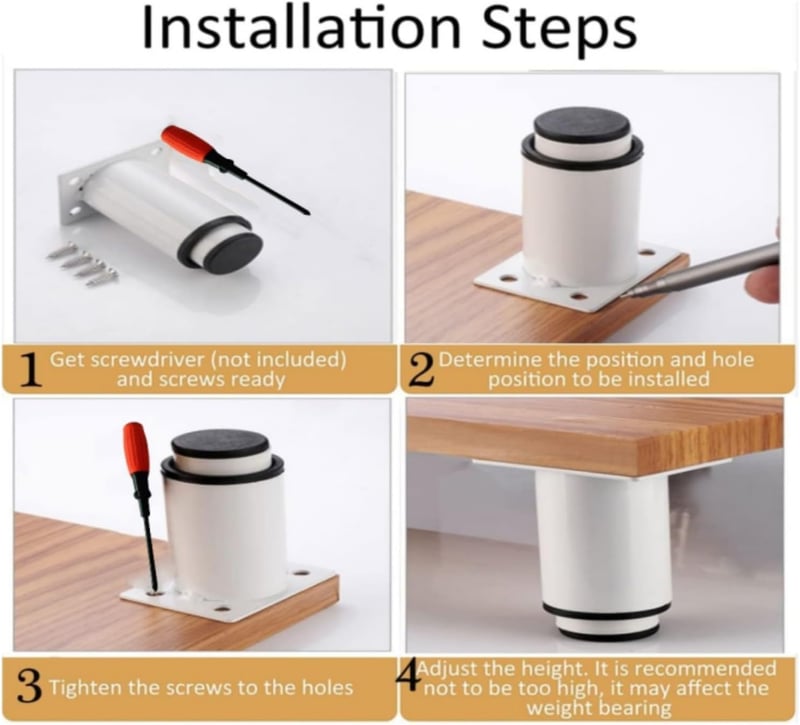 Installation Steps

1 Get screwdriver (not included) and screws ready

2 Determine the position and hole position to be installed

3 Tighten the screws to the holes

4 Adjust the height. It is recommended not to be too high, it may affect the weight bearing