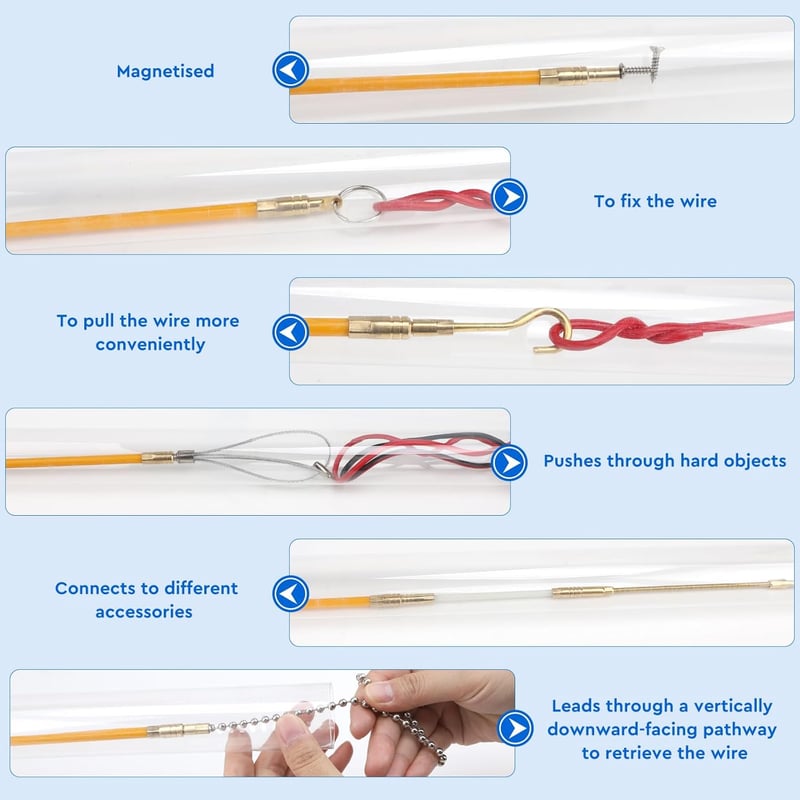 Magnetised

To fix the wire

To pull the wire more conveniently

Pushes through hard objects

Connects to different accessories

Leads through a vertically downward-facing pathway to retrieve the wire