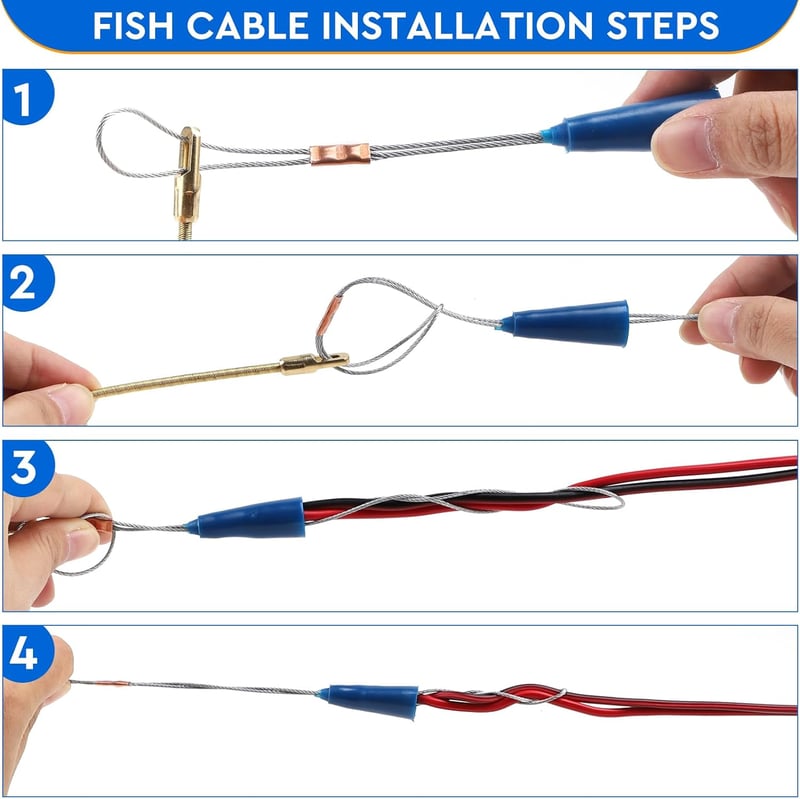 FISH CABLE INSTALLATION STEPS

1

2

3

4