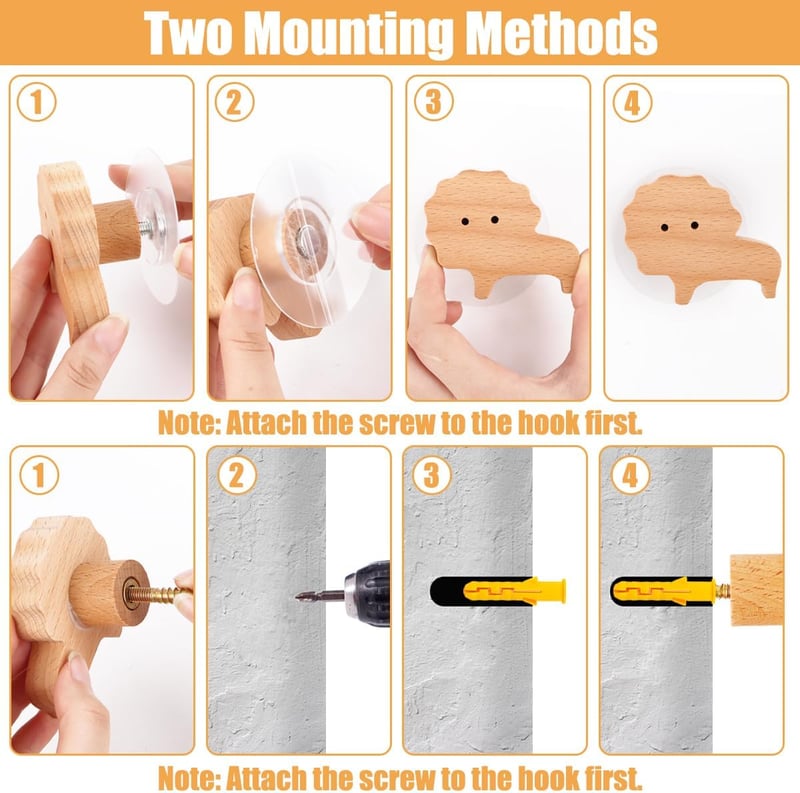 Two Mounting Methods

1

2

3

4

Note: Attach the screw to the hook first.

1

2

3

4

Note: Attach the screw to the hook first.