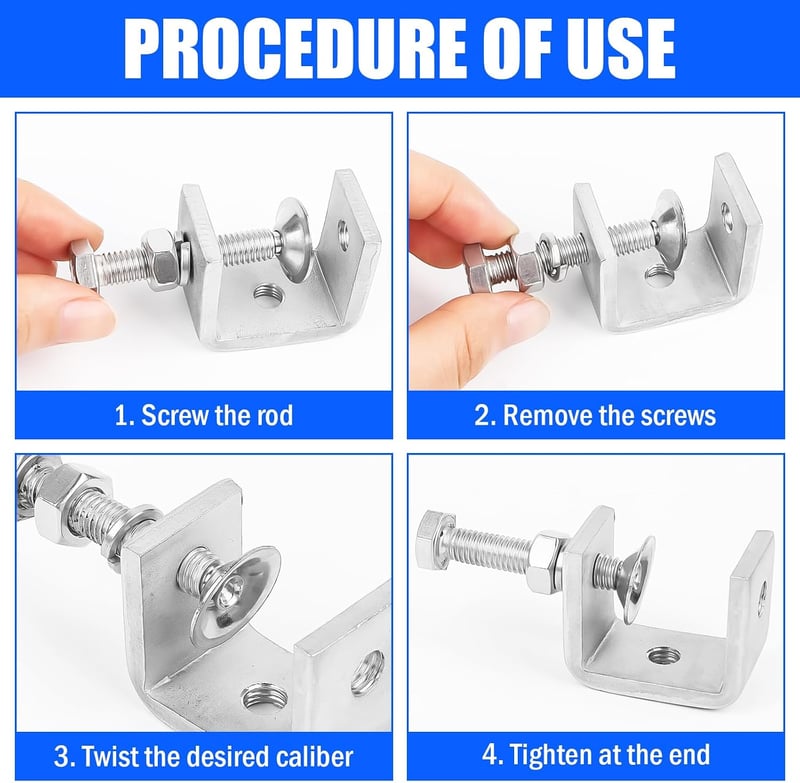 PROCEDURE OF USE

1. Screw the rod

2. Remove the screws

3. Twist the desired caliber

4. Tighten at the end