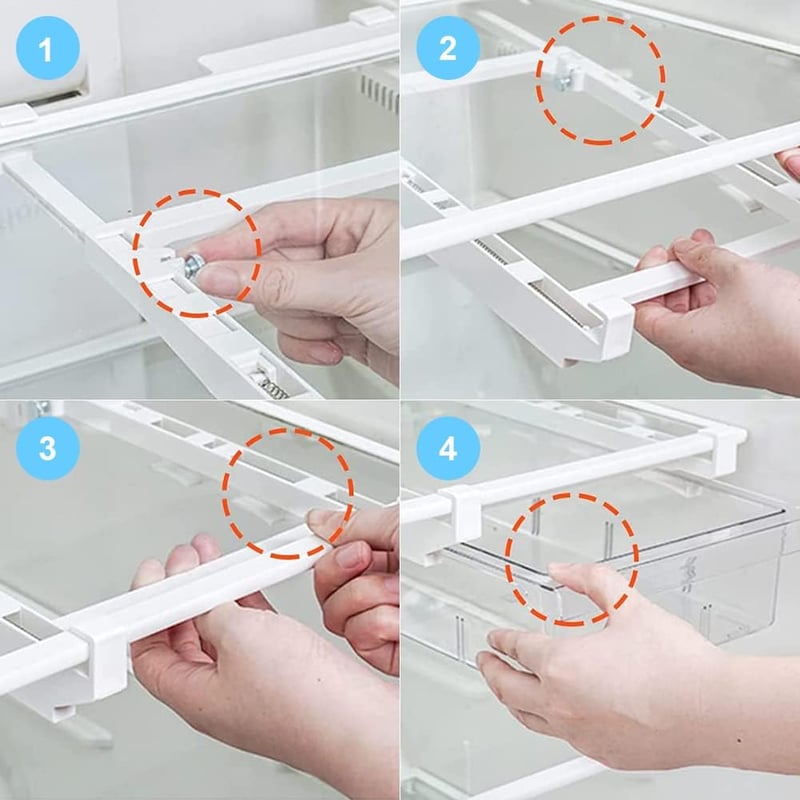 1

2

3

4