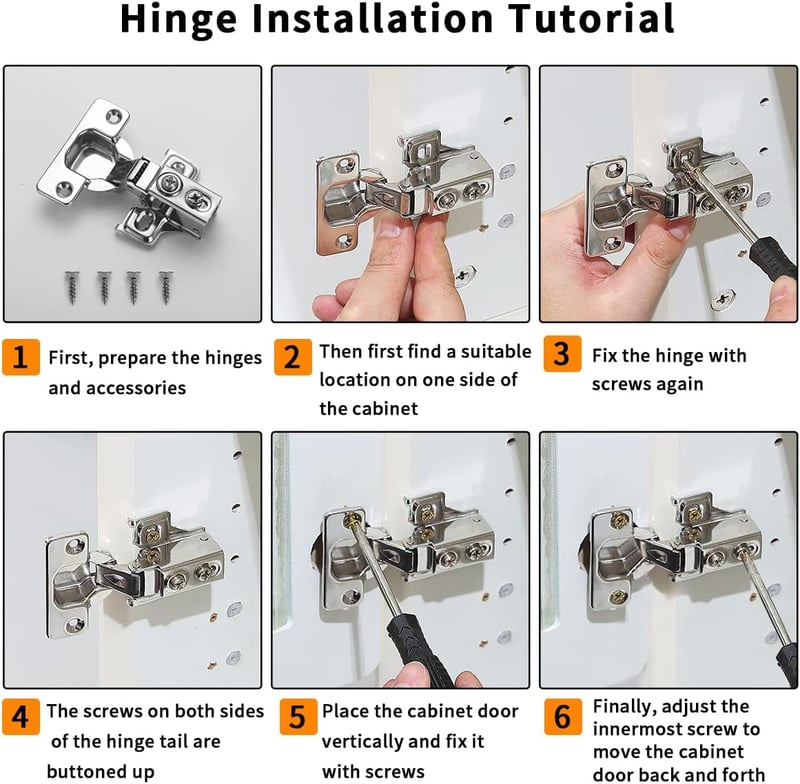 Hinge Installation Tutorial

1 First, prepare the hinges and accessories

2 Then first find a suitable location on one side of the cabinet

3 Fix the hinge with screws again

4 The screws on both sides of the hinge tail are buttoned up

5 Place the cabinet door vertically and fix it with screws

6 Finally, adjust the innermost screw to move the cabinet door back and forth