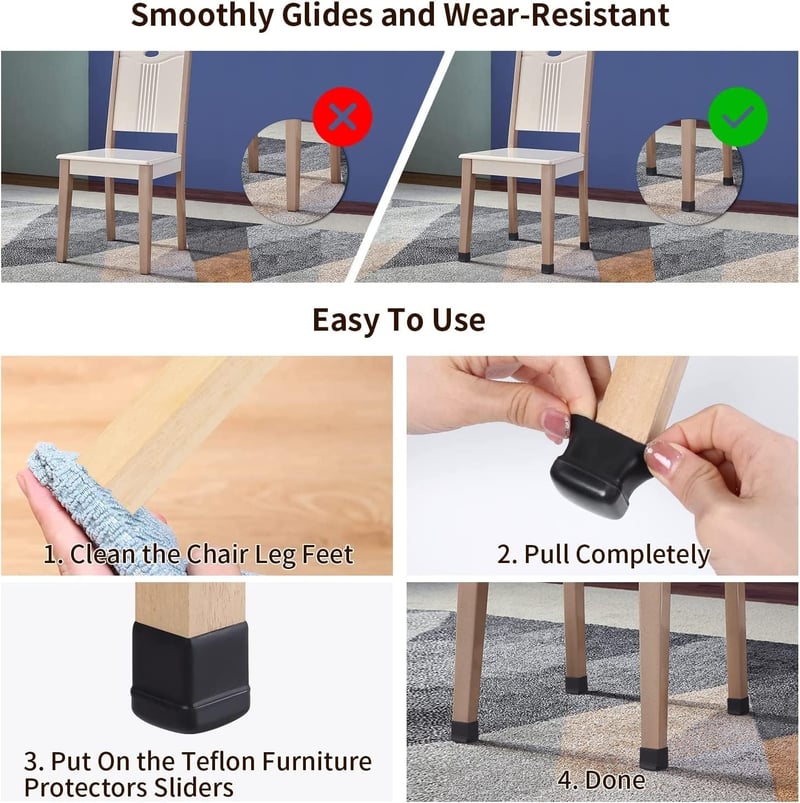 Smoothly Glides and Wear-Resistant

Easy To Use

1. Clean the Chair Leg Feet

2. Pull Completely

3. Put On the Teflon Furniture Protectors Sliders

4. Done