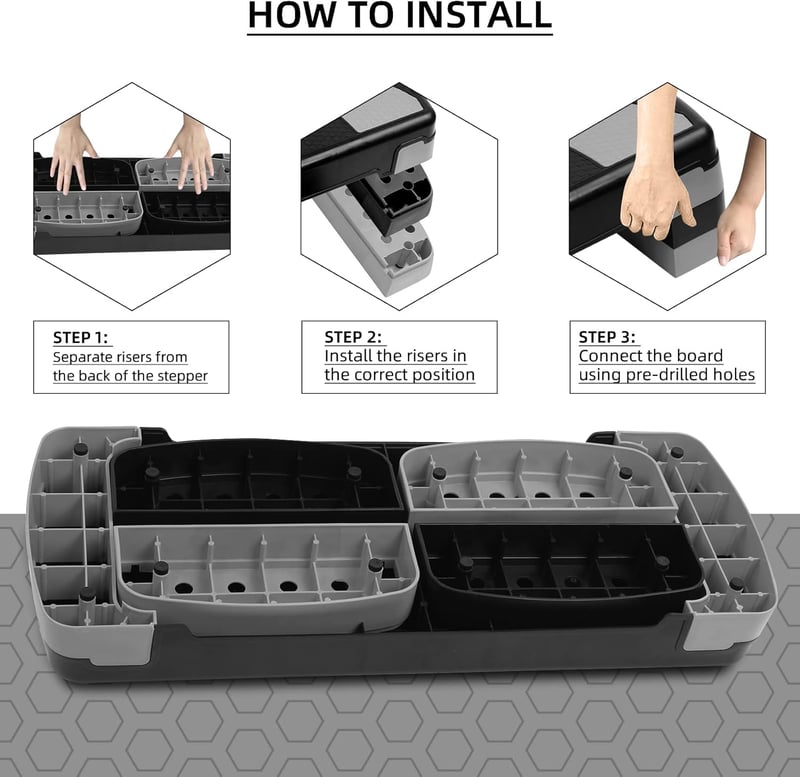 HOW TO INSTALL

STEP 1:
Separate risers from the back of the stepper

STEP 2:
Install the risers in the correct position

STEP 3:
Connect the board using pre-drilled holes