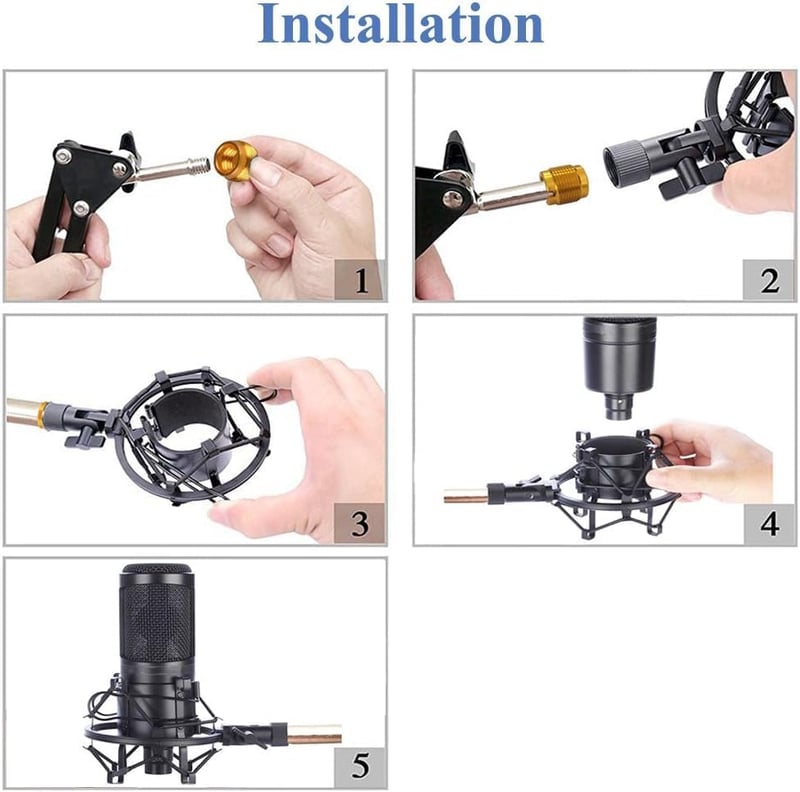 Installation

1

2

3

4

5