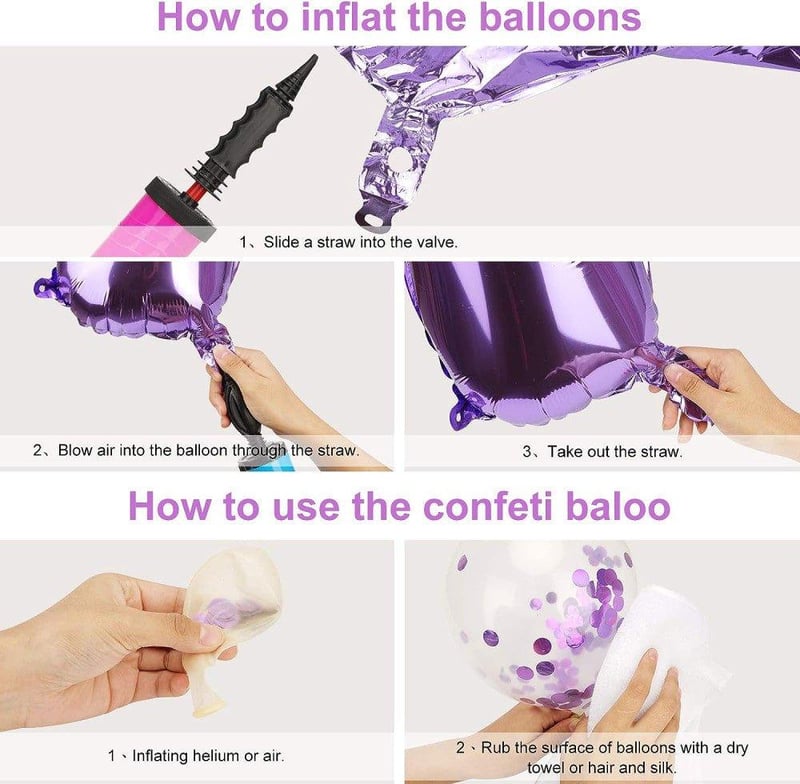 How to inflat the balloons

1、Slide a straw into the valve.

2、Blow air into the balloon through the straw.

3、Take out the straw.

How to use the confeti baloo

1、Inflating helium or air.

2、Rub the surface of balloons with a dry towel or hair and silk.