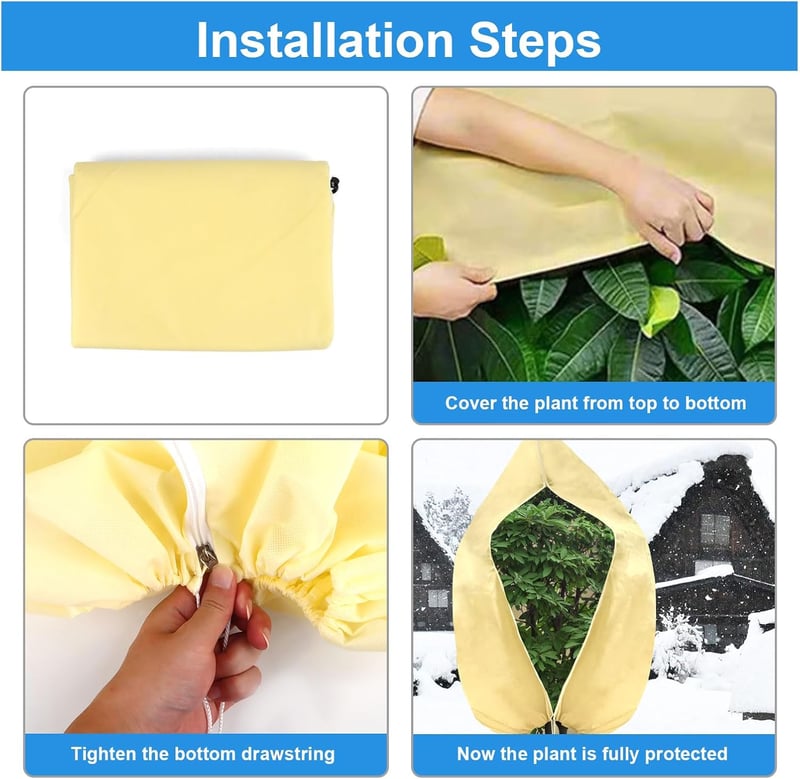 Installation Steps

Cover the plant from top to bottom

Tighten the bottom drawstring

Now the plant is fully protected