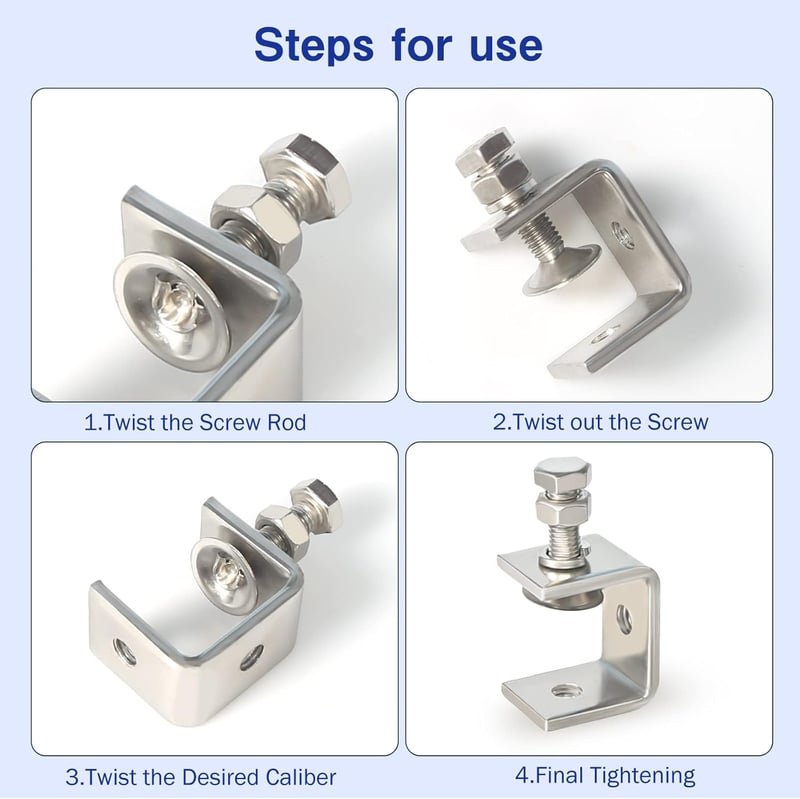 Steps for use

1.Twist the Screw Rod

2.Twist out the Screw

3.Twist the Desired Caliber

4.Final Tightening