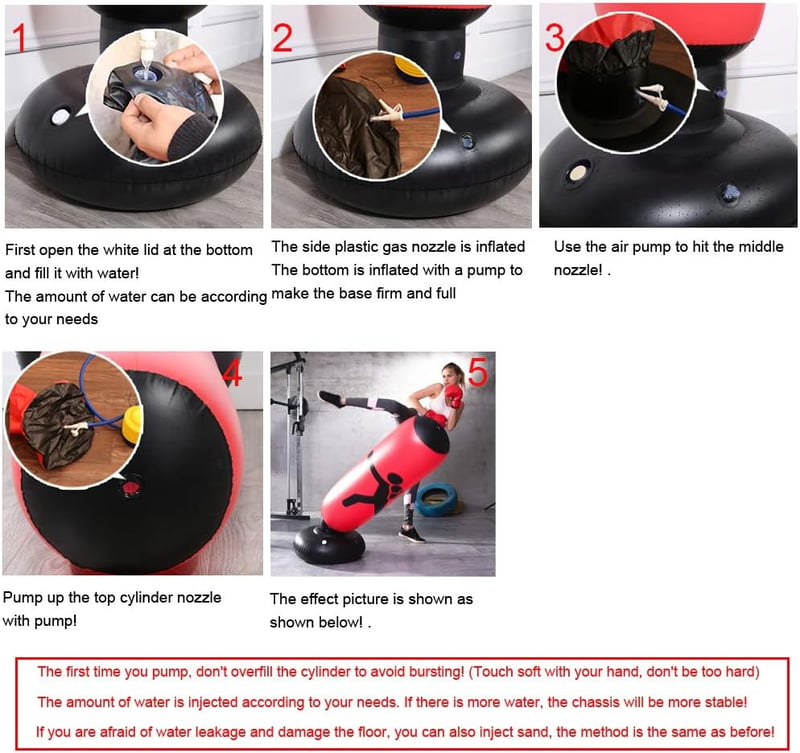 1

First open the white lid at the bottom and fill it with water!
The amount of water can be according to your needs

2

The side plastic gas nozzle is inflated
The bottom is inflated with a pump to make the base firm and full

3

Use the air pump to hit the middle nozzle! .

4

Pump up the top cylinder nozzle with pump!

5

The effect picture is shown as shown below! .

The first time you pump, don't overfill the cylinder to avoid bursting! (Touch soft with your hand, don't be too hard)

The amount of water is injected according to your needs. If there is more water, the chassis will be more stable!

If you are afraid of water leakage and damage the floor, you can also inject sand, the method is the same as before!