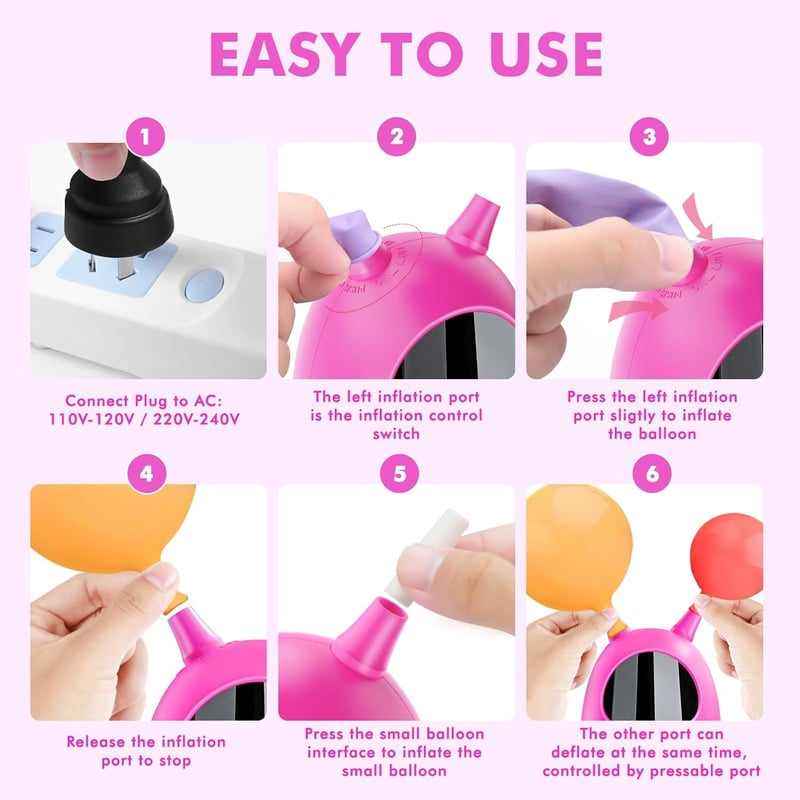 EASY TO USE

1

Connect Plug to AC:
110V-120V / 220V-240V

2

The left inflation port is the inflation control switch

3

Press the left inflation port sligtly to inflate the balloon

4

Release the inflation port to stop

5

Press the small balloon interface to inflate the small balloon

6

The other port can deflate at the same time, controlled by pressable port