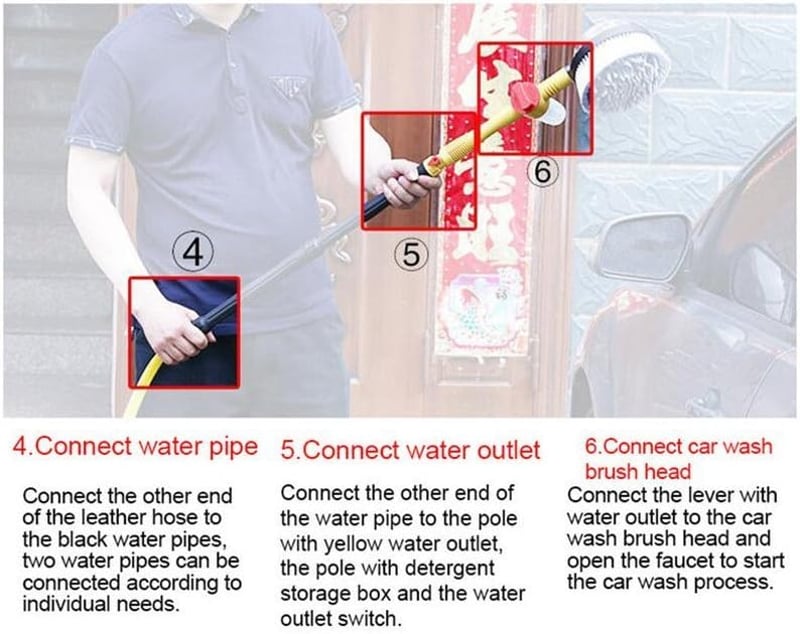 ④

⑤

⑥

4.Connect water pipe

Connect the other end of the leather hose to the black water pipes, two water pipes can be connected according to individual needs.

5.Connect water outlet

Connect the other end of the water pipe to the pole with yellow water outlet, the pole with detergent storage box and the water outlet switch.

6.Connect car wash brush head

Connect the lever with water outlet to the car wash brush head and open the faucet to start the car wash process.