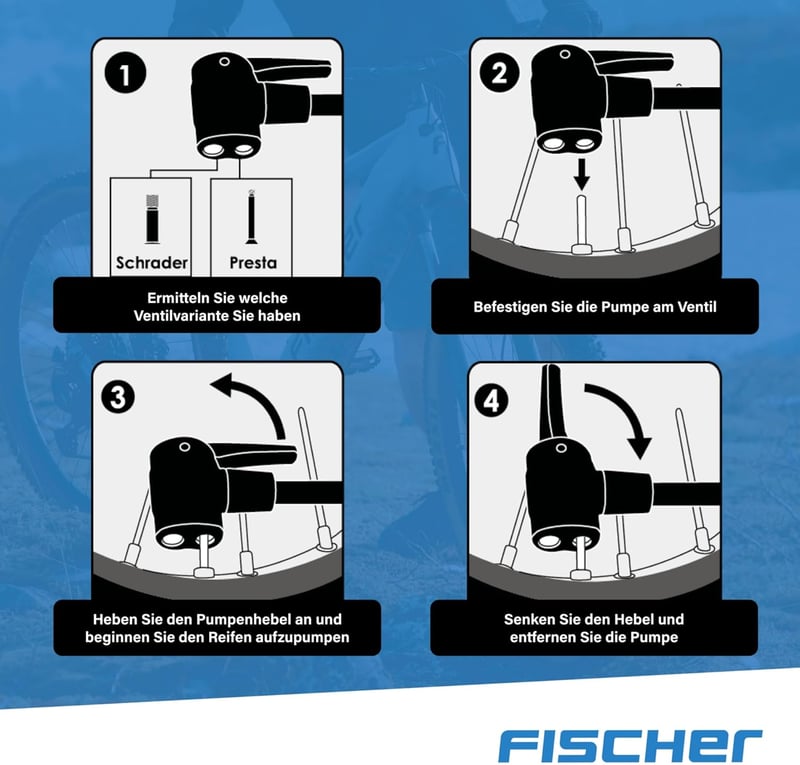 1

Schrader

Presta

Ermitteln Sie welche Ventilvariante Sie haben

2

Befestigen Sie die Pumpe am Ventil

3

Heben Sie den Pumpenhebel an und beginnen Sie den Reifen aufzupumpen

4

Senken Sie den Hebel und entfernen Sie die Pumpe

FISCHER