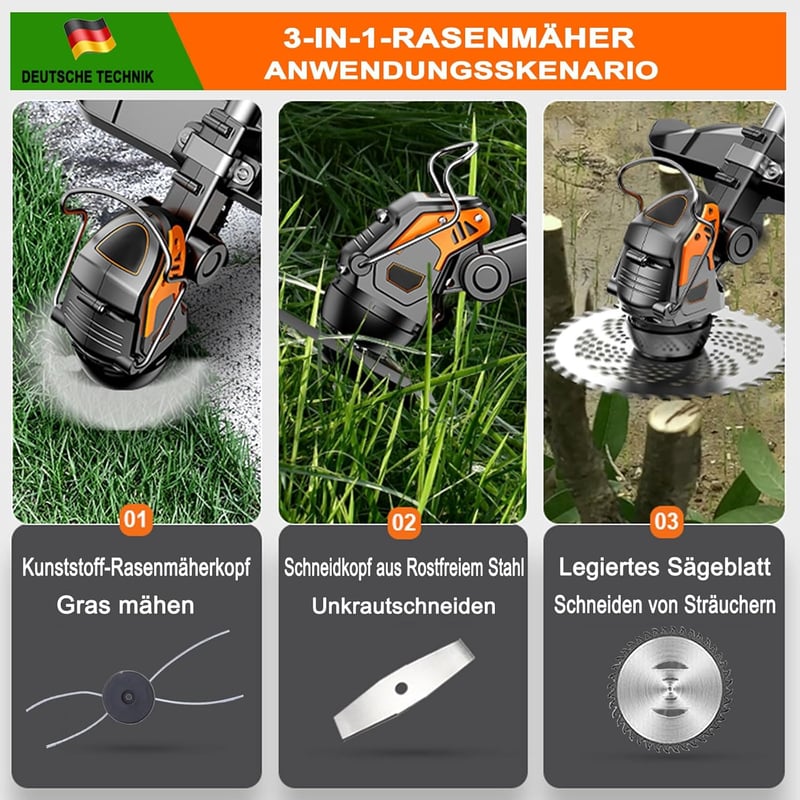 DEUTSCHE TECHNIK

3-IN-1-RASENMÄHER
ANWENDUNGSSKENARIO

01

Kunststoff-Rasenmäherkopf
Gras mähen

02

Schneidkopf aus Rostfreiem Stahl
Unkrautschneiden

03

Legiertes Sägeblatt
Schneiden von Sträuchern