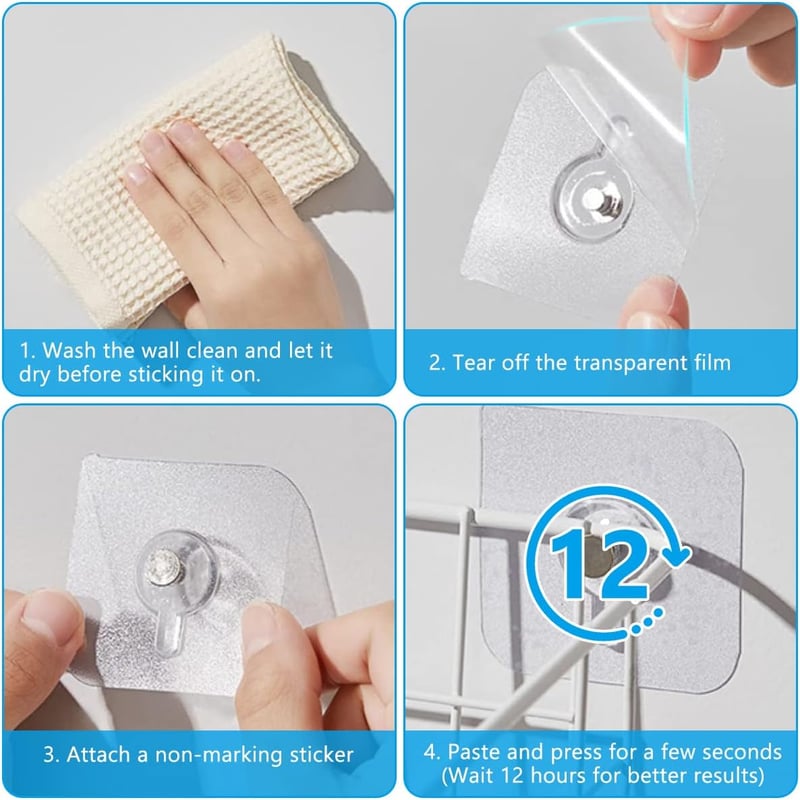 1. Wash the wall clean and let it dry before sticking it on.

2. Tear off the transparent film

3. Attach a non-marking sticker

12

4. Paste and press for a few seconds (Wait 12 hours for better results)