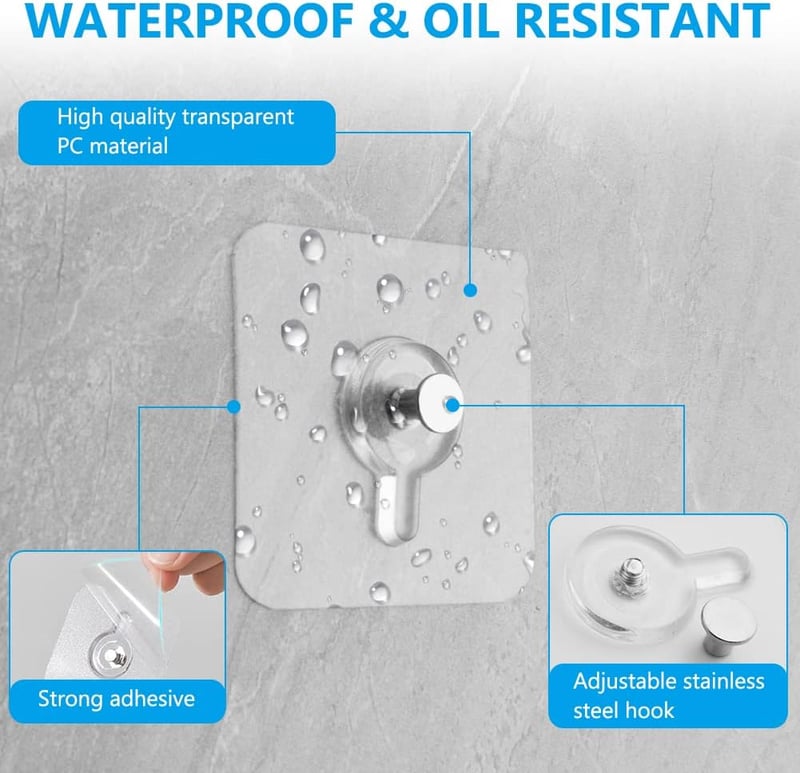 WATERPROOF & OIL RESISTANT

High quality transparent PC material

Strong adhesive

Adjustable stainless steel hook