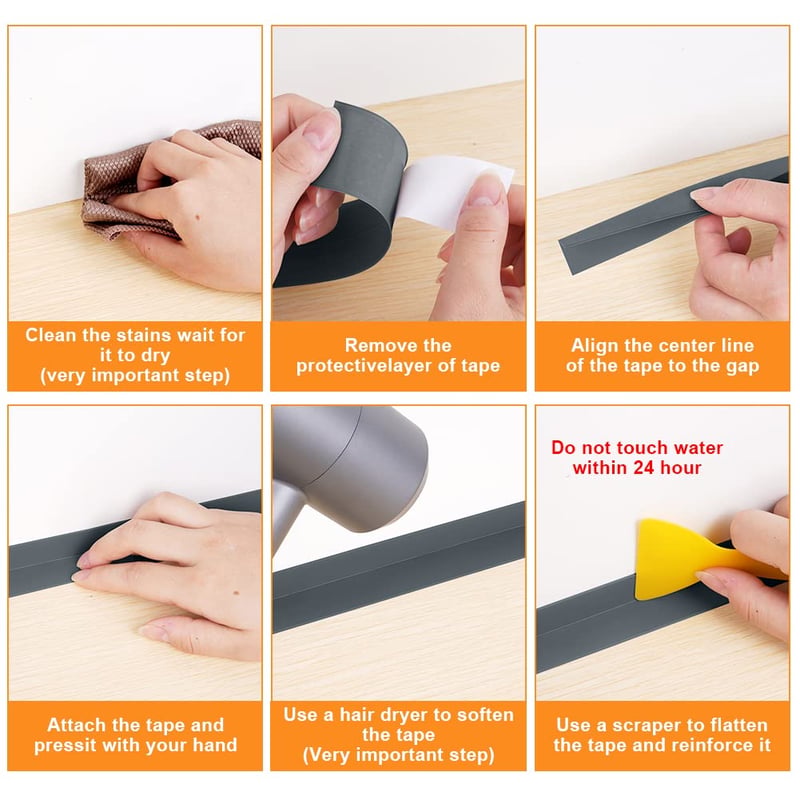 Clean the stains wait for it to dry (very important step)

Remove the protectivelayer of tape

Align the center line of the tape to the gap

Attach the tape and pressit with your hand

Use a hair dryer to soften the tape (Very important step)

Do not touch water within 24 hour

Use a scraper to flatten the tape and reinforce it