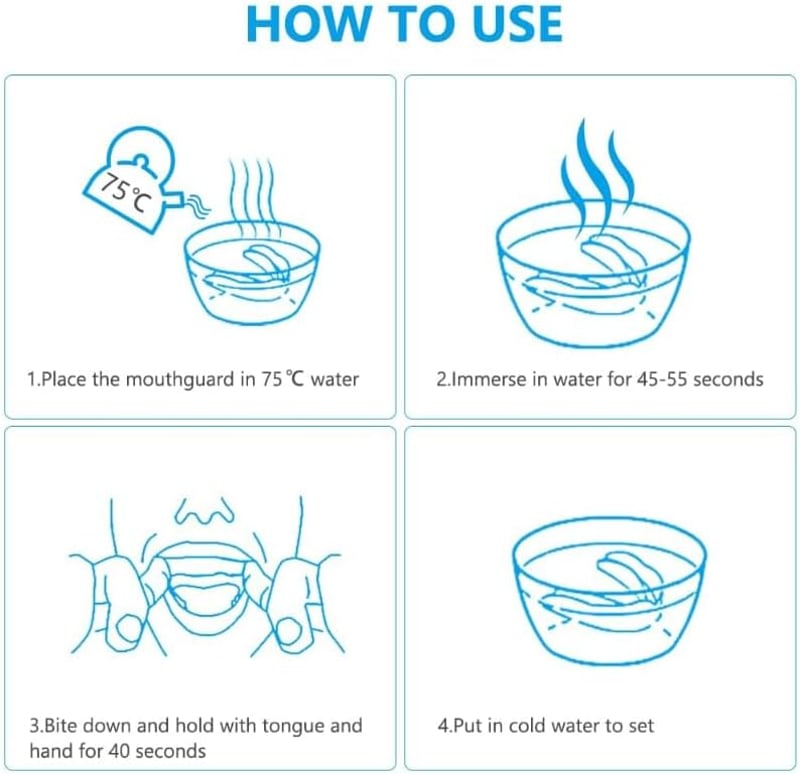 HOW TO USE

75℃

1.Place the mouthguard in 75℃ water

2.Immerse in water for 45-55 seconds

3.Bite down and hold with tongue and hand for 40 seconds

4.Put in cold water to set