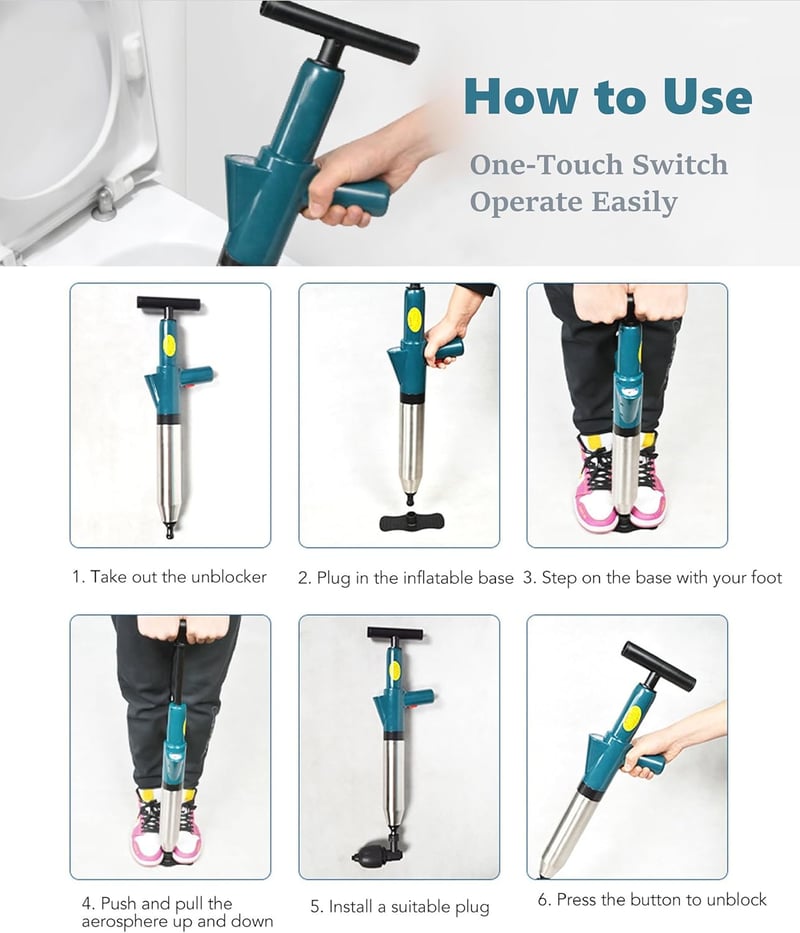 How to Use

One-Touch Switch
Operate Easily

1. Take out the unblocker

2. Plug in the inflatable base

3. Step on the base with your foot

4. Push and pull the aerosphere up and down

5. Install a suitable plug

6. Press the button to unblock