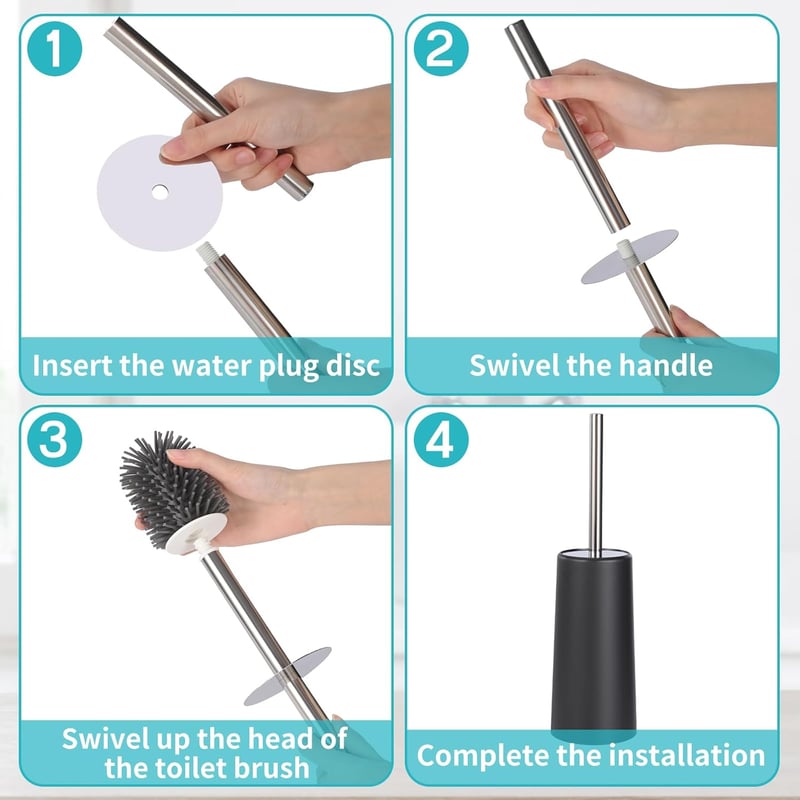 1

Insert the water plug disc

2

Swivel the handle

3

Swivel up the head of the toilet brush

4

Complete the installation