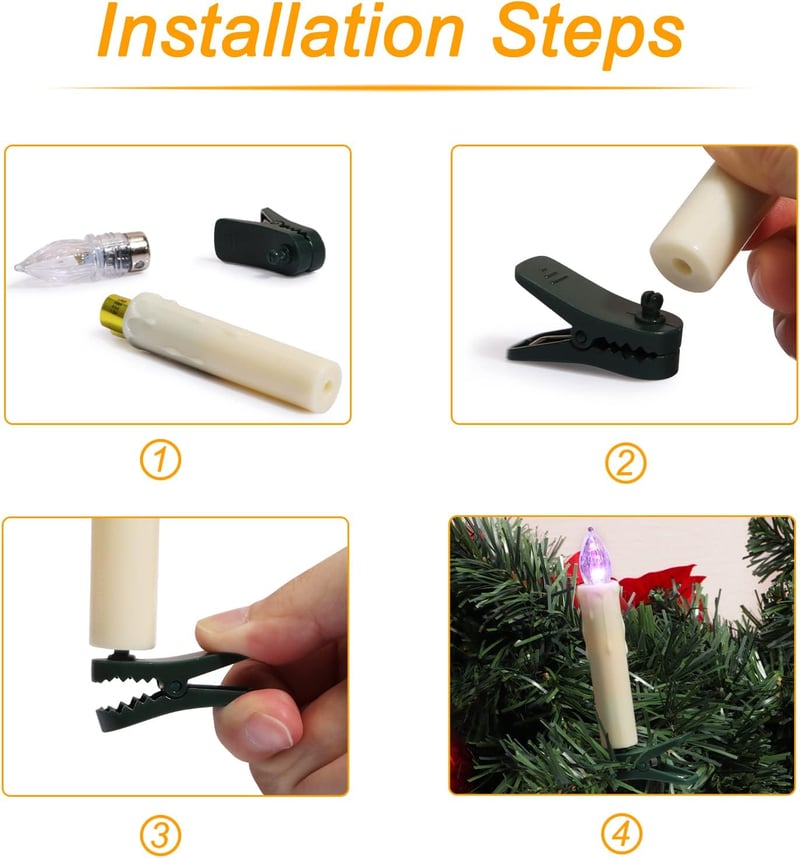 Installation Steps

①

②

③

④