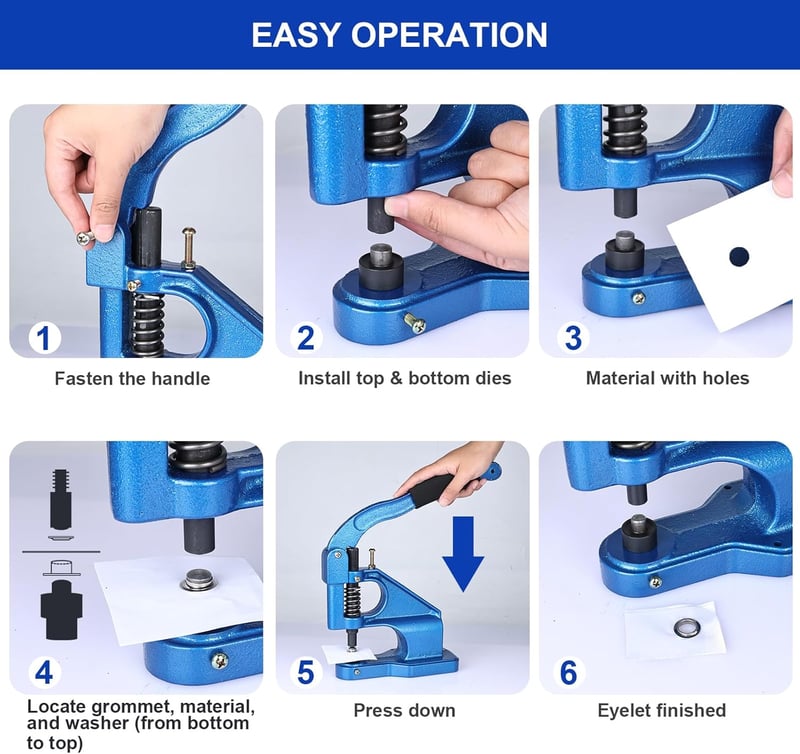 EASY OPERATION

1

Fasten the handle

2

Install top & bottom dies

3

Material with holes

4

Locate grommet, material, and washer (from bottom to top)

5

Press down

6

Eyelet finished