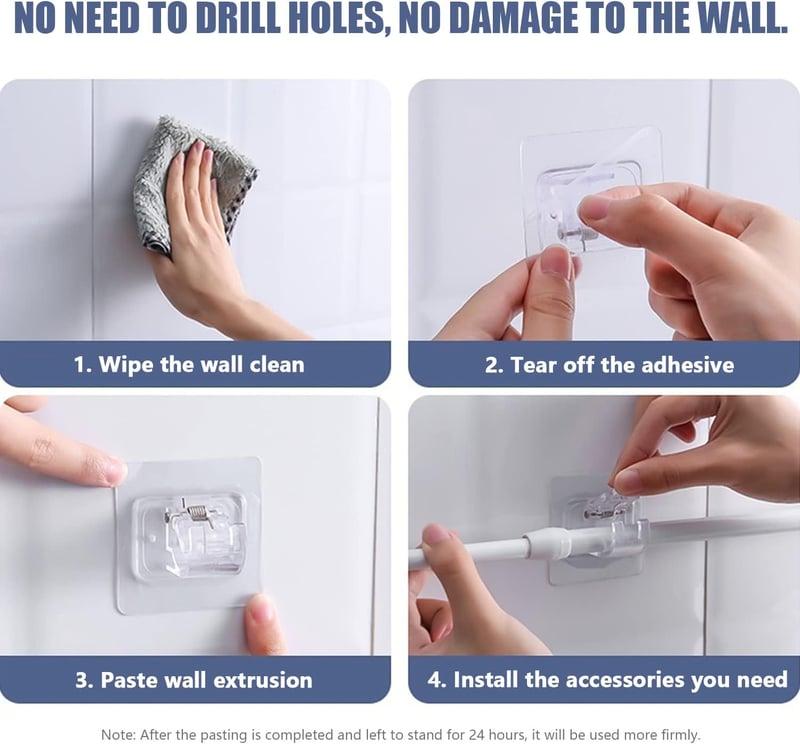 NO NEED TO DRILL HOLES, NO DAMAGE TO THE WALL.

1. Wipe the wall clean

2. Tear off the adhesive

3. Paste wall extrusion

4. Install the accessories you need

Note: After the pasting is completed and left to stand for 24 hours, it will be used more firmly.