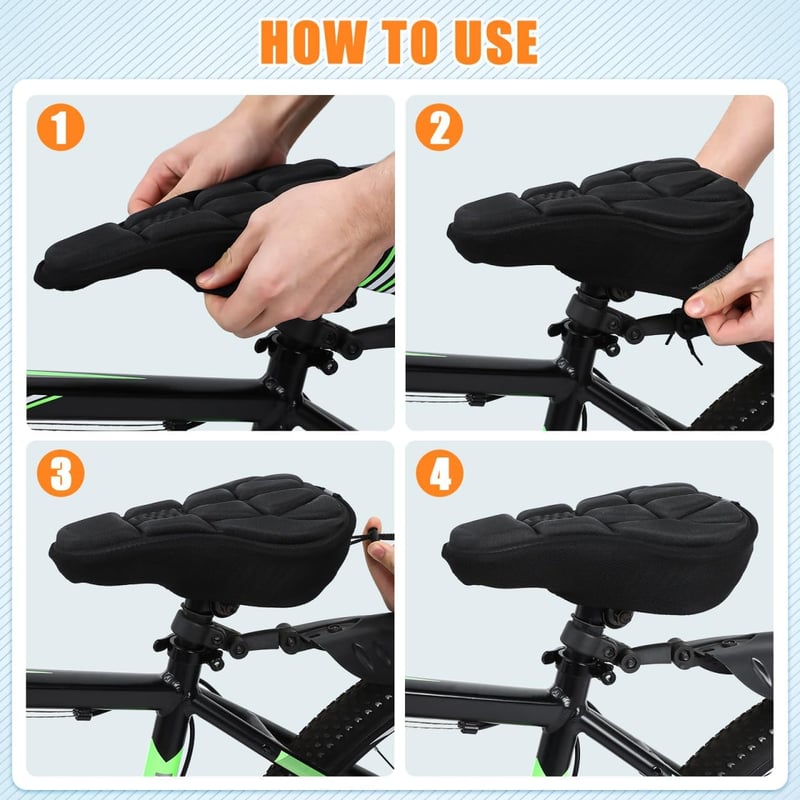 HOW TO USE

1

2

3

4