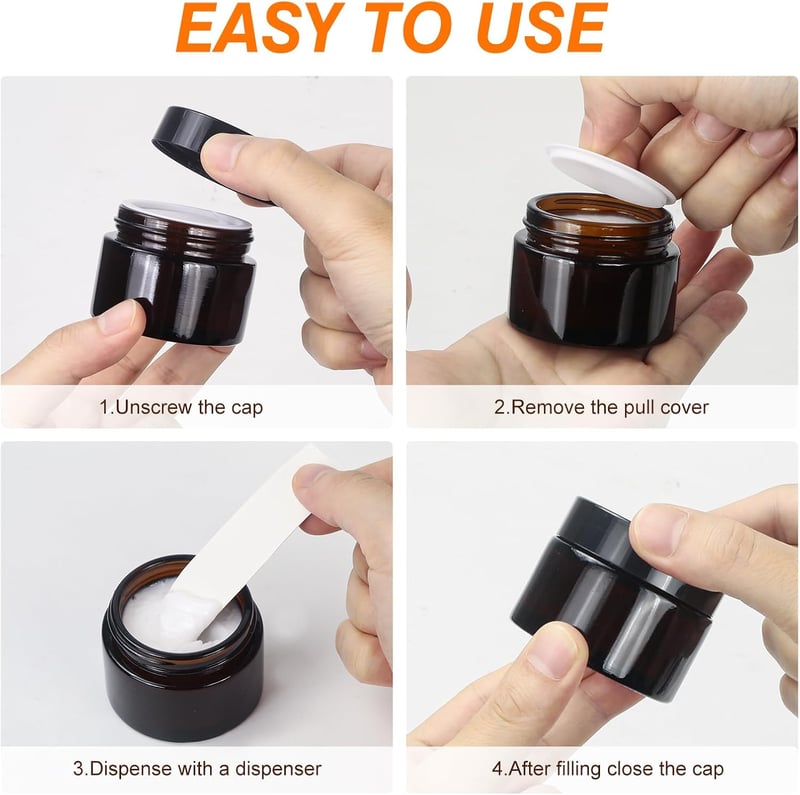 EASY TO USE

1.Unscrew the cap

2.Remove the pull cover

3.Dispense with a dispenser

4.After filling close the cap