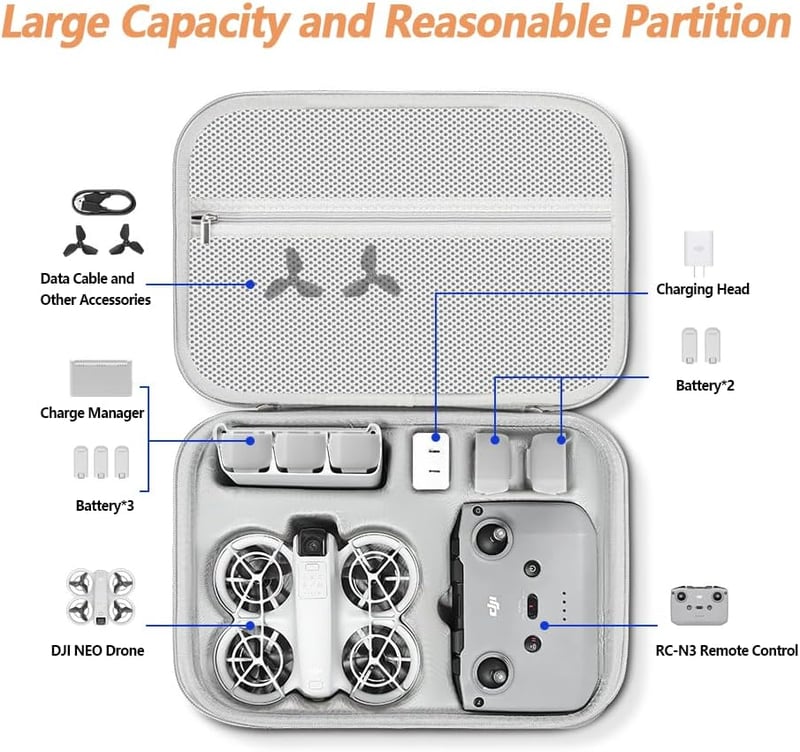 Large Capacity and Reasonable Partition

Data Cable and
Other Accessories

Charge Manager

Battery*3

DJI NEO Drone

Charging Head

Battery*2

RC-N3 Remote Control