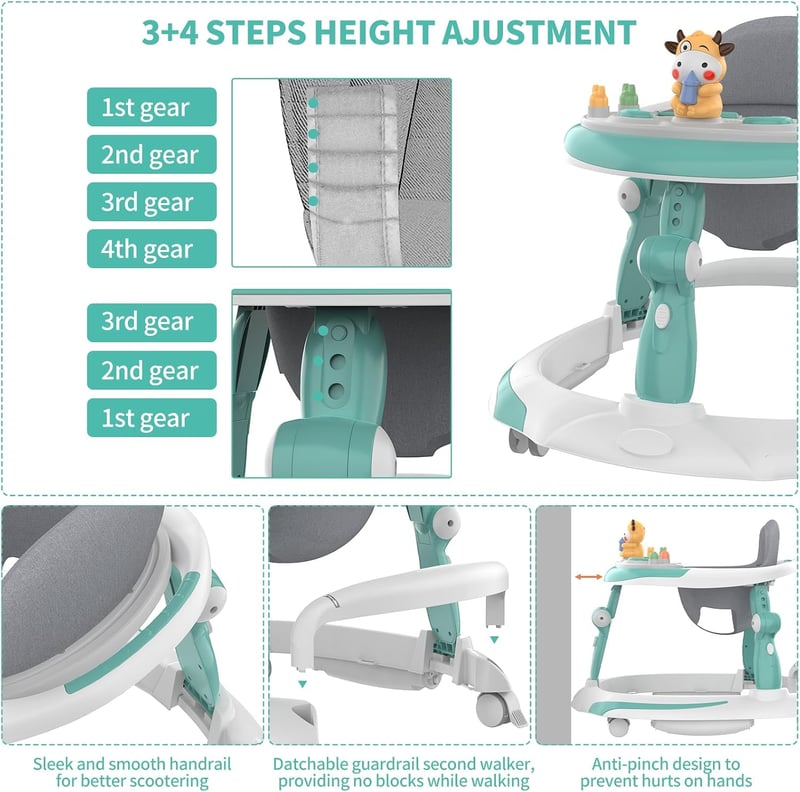 3+4 STEPS HEIGHT AJUSTMENT

1st gear
2nd gear
3rd gear
4th gear

3rd gear
2nd gear
1st gear

Sleek and smooth handrail for better scootering

Datchable guardrail second walker, providing no blocks while walking

Anti-pinch design to prevent hurts on hands