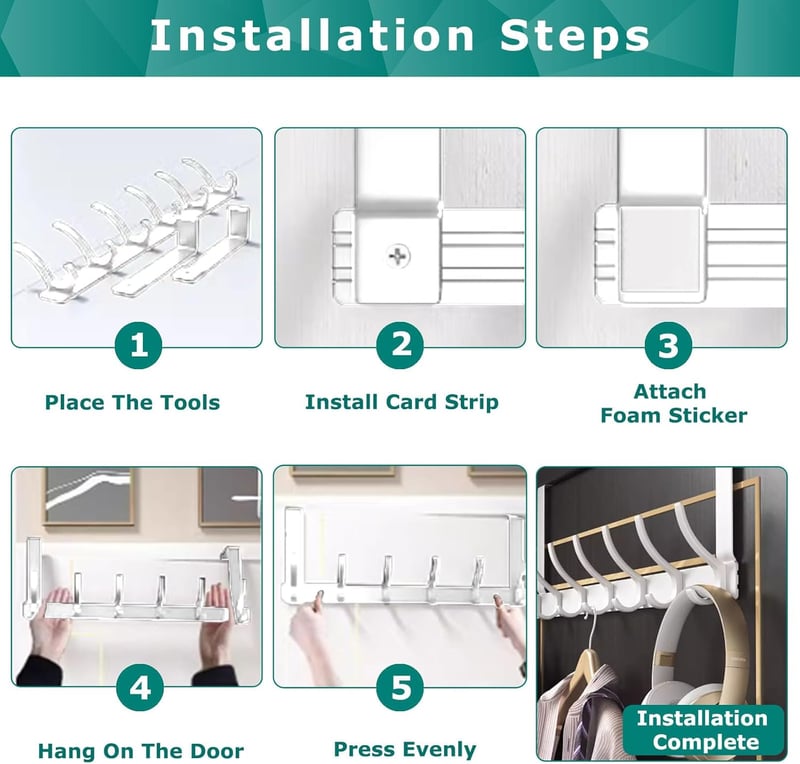 Installation Steps

1

Place The Tools

2

Install Card Strip

3

Attach
Foam Sticker

4

Hang On The Door

5

Press Evenly

Installation
Complete