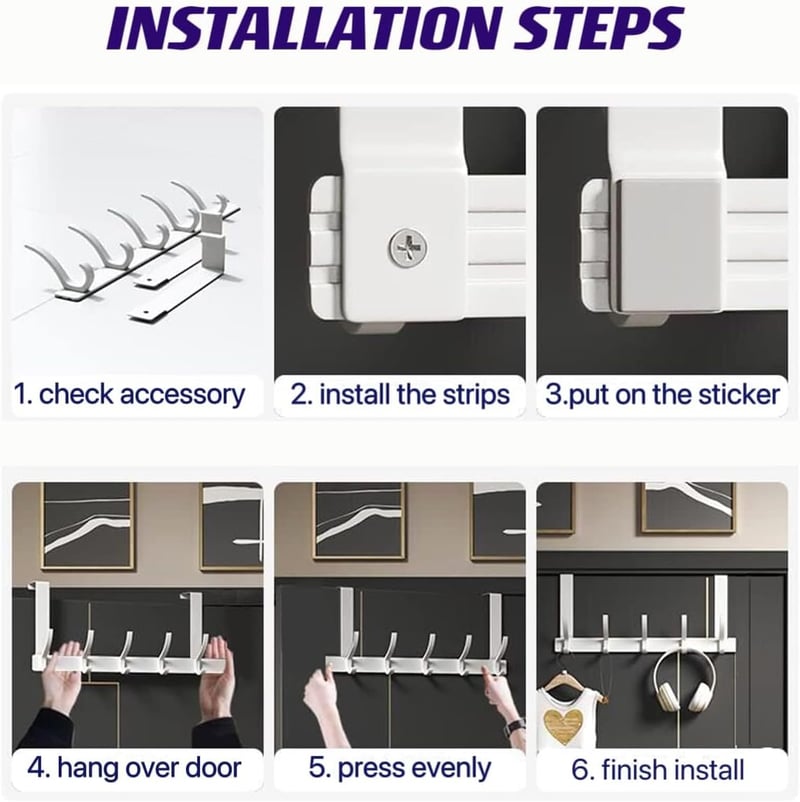 INSTALLATION STEPS

1. check accessory

2. install the strips

3.put on the sticker

4. hang over door

5. press evenly

6. finish install