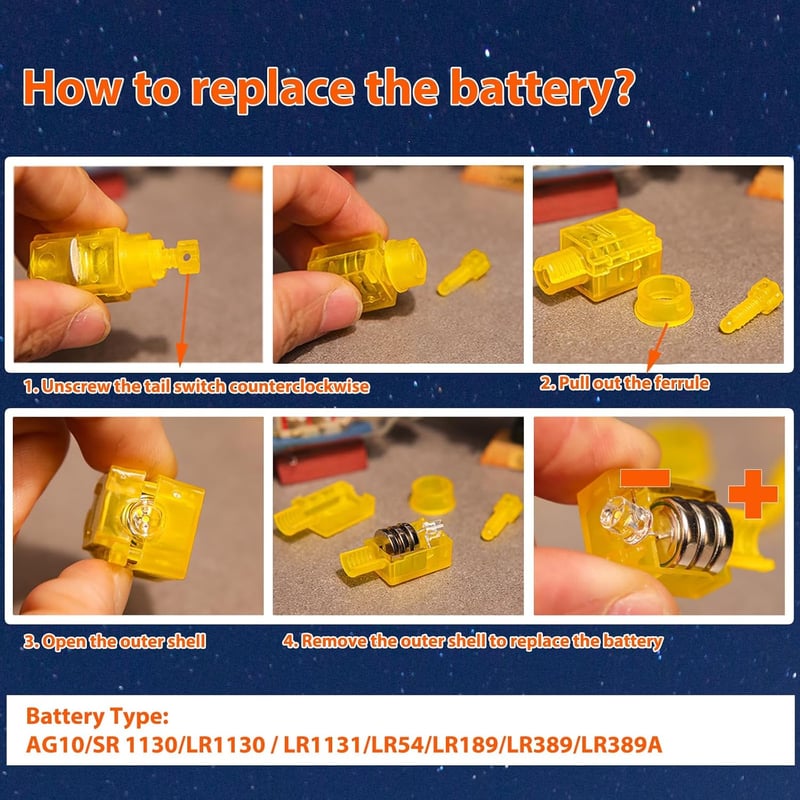 How to replace the battery?

1. Unscrew the tail switch counterclockwise

2. Pull out the ferrule

3. Open the outer shell

4. Remove the outer shell to replace the battery

Battery Type:
AG10/SR 1130/LR1130 / LR1131/LR54/LR189/LR389/LR389A