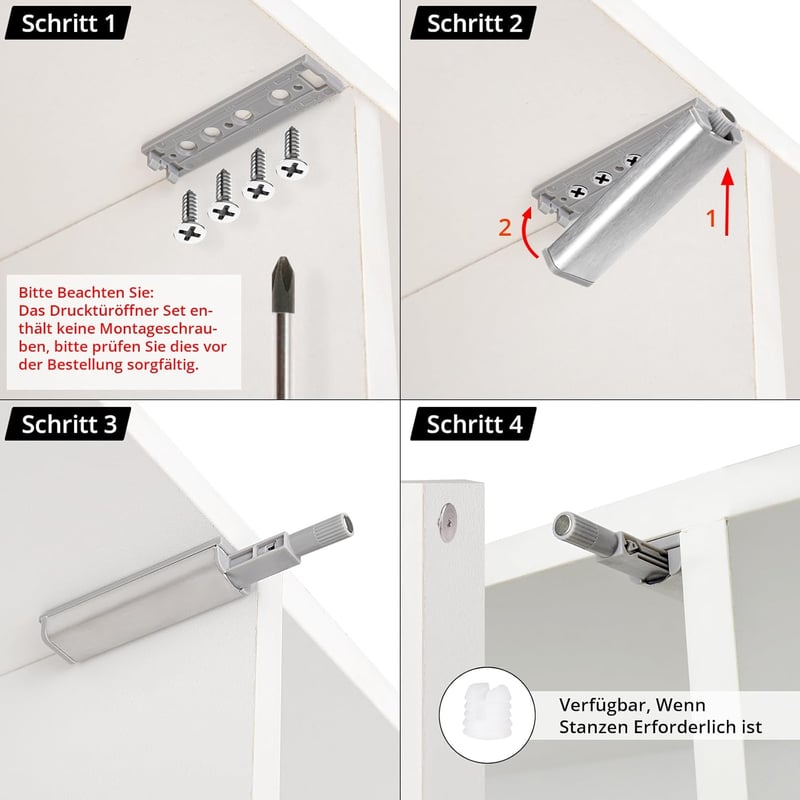 Schritt 1

Bitte Beachten Sie:
Das Drucktüröffner Set enthält keine Montageschrauben, bitte prüfen Sie dies vor der Bestellung sorgfältig.

Schritt 2

2

1

Schritt 3

Schritt 4

Verfügbar, Wenn
Stanzen Erforderlich ist